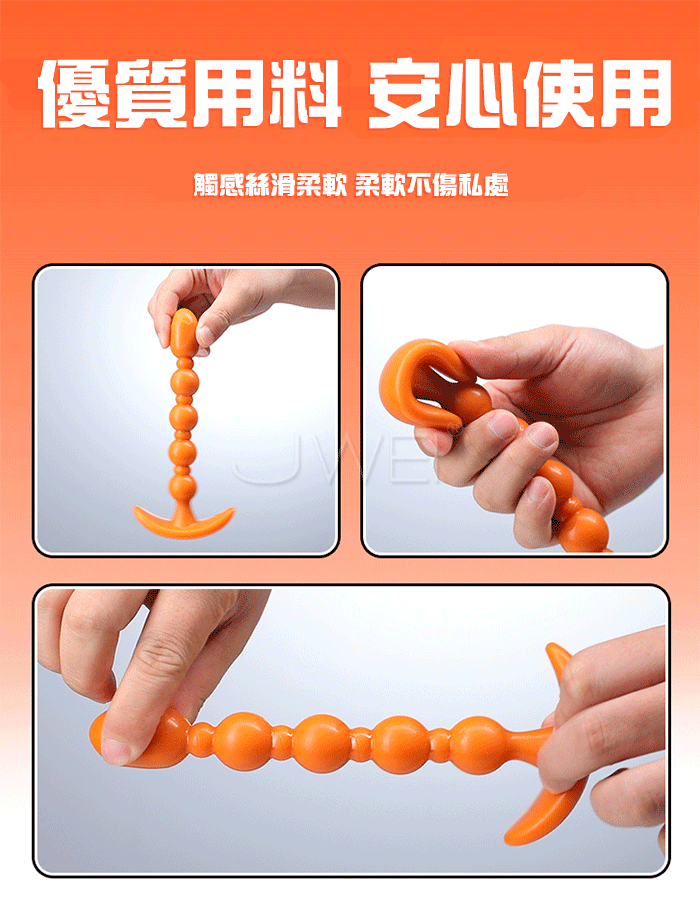 優質用料 安心使用

觸感絲滑柔軟 柔軟不傷私處

JWEI